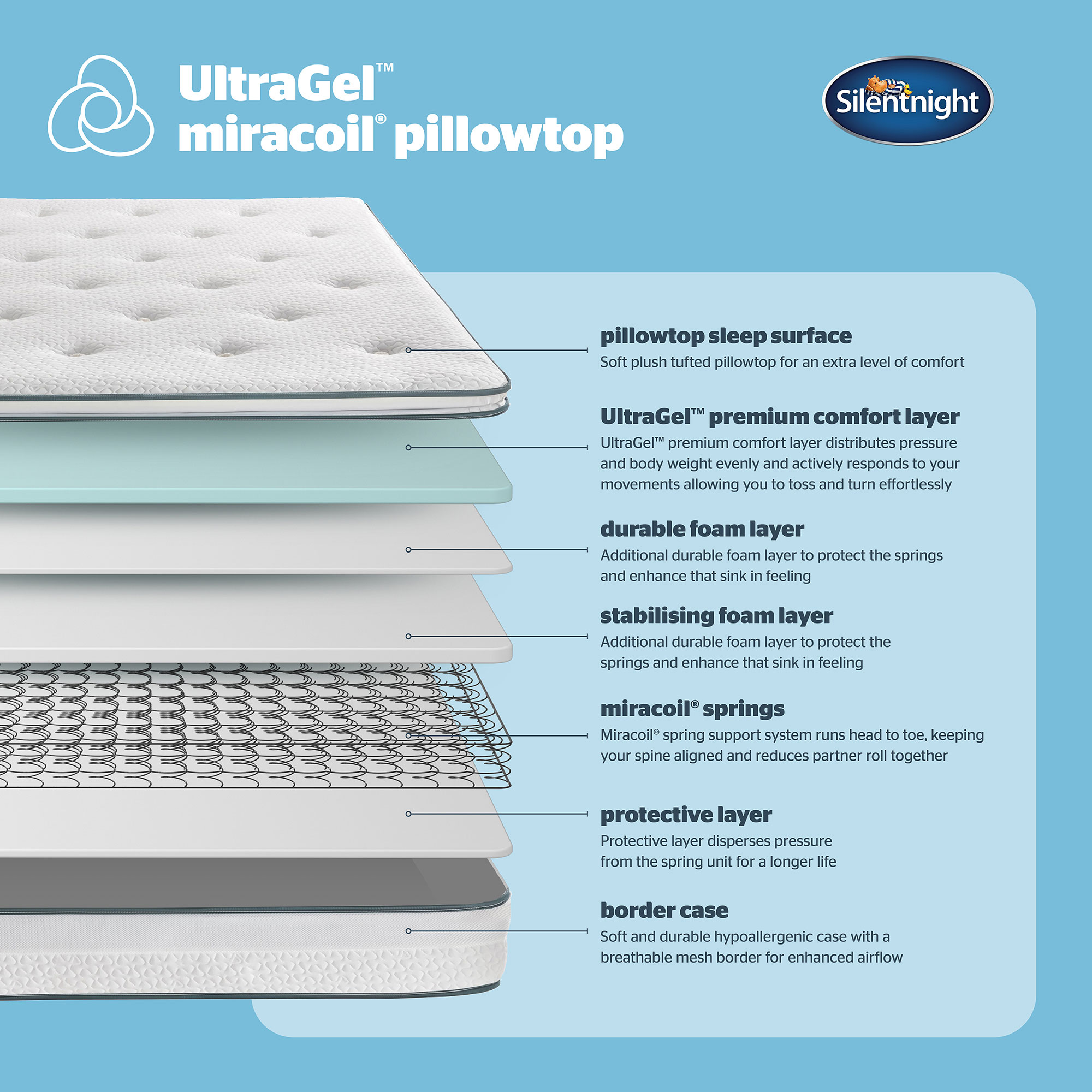 UltraGel™
miracoil® pillowtop

Silentnight

pillowtop sleep surface
Soft plush tufted pillowtop for an extra level of comfort

UltraGel™ premium comfort layer
UltraGel™ premium comfort layer distributes pressure and body weight evenly and actively responds to your movements allowing you to toss and turn effortlessly

durable foam layer
Additional durable foam layer to protect the springs and enhance that sink in feeling

stabilising foam layer
Additional durable foam layer to protect the springs and enhance that sink in feeling

miracoil® springs
Miracoil® spring support system runs head to toe, keeping your spine aligned and reduces partner roll together

protective layer
Protective layer disperses pressure from the spring unit for a longer life

border case
Soft and durable hypoallergenic case with a breathable mesh border for enhanced airflow